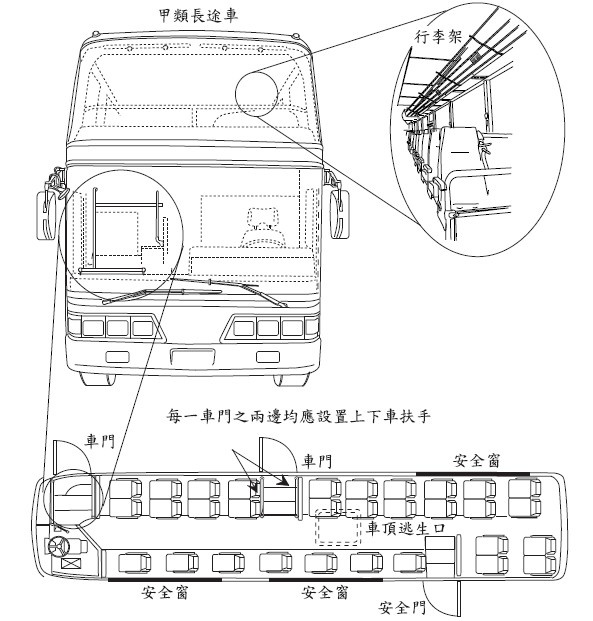 甲類長途車

行李架

每一車門之兩邊均應設置上下車扶手

車門

車門

安全窗

車頂逃生口

安全窗

安全窗

安全門